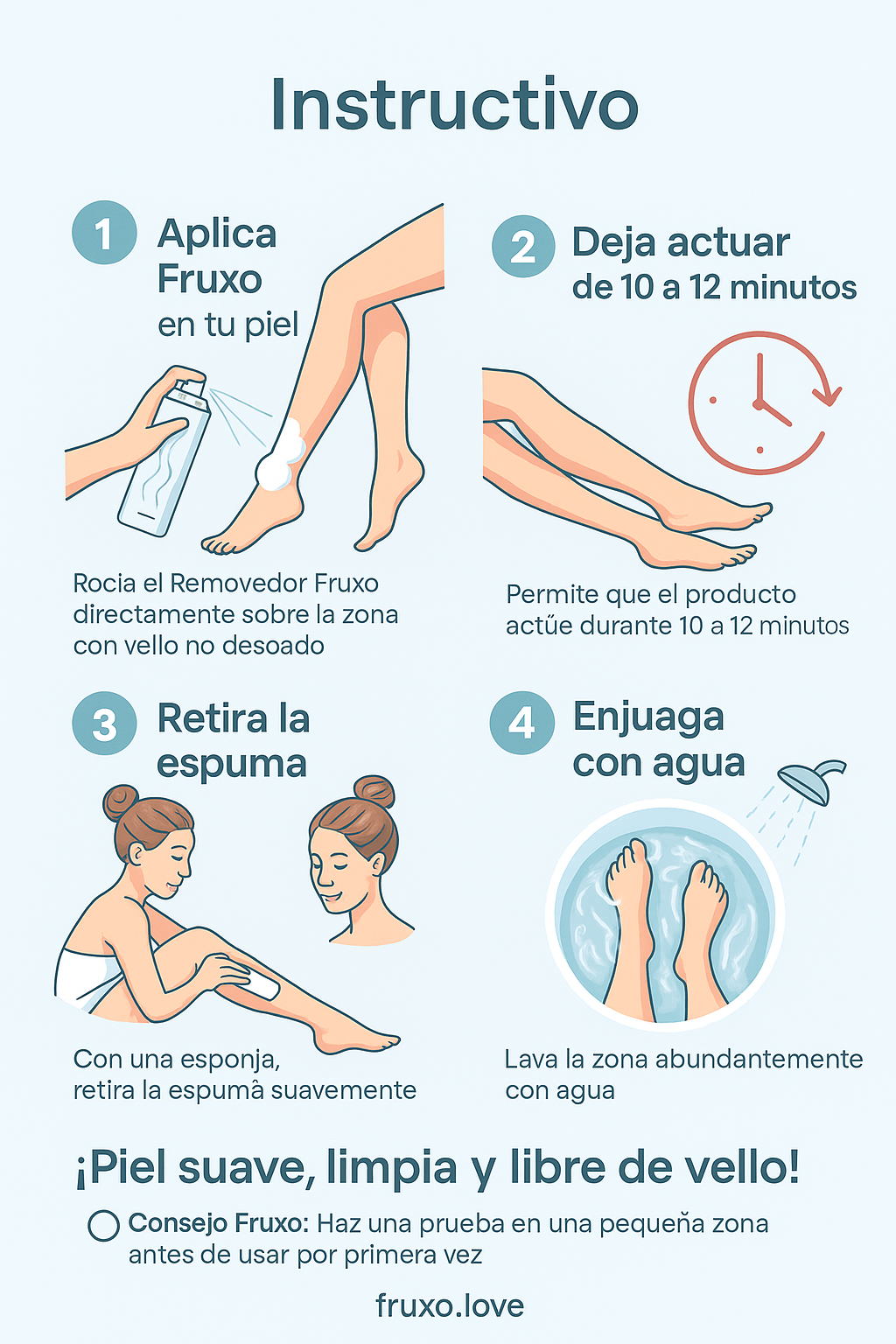 Instructivo

1 Aplica Fruxo en tu piel

Rocia el Removedor Fruxo directamente sobre la zona con vello no desoado

2 Deja actuar de 10 a 12 minutos

Permite que el producto actűe durante 10 a 12 minutos

3 Retira la espuma

Con una esponja, retira la espumâ suavemente

4 Enjuaga con agua

Lava la zona abundantemente con agua

¡Piel suave, limpia y libre de vello!

Consejo Fruxo: Haz una prueba en una pequeňa zona antes de usar por primera vez

fruxo.love